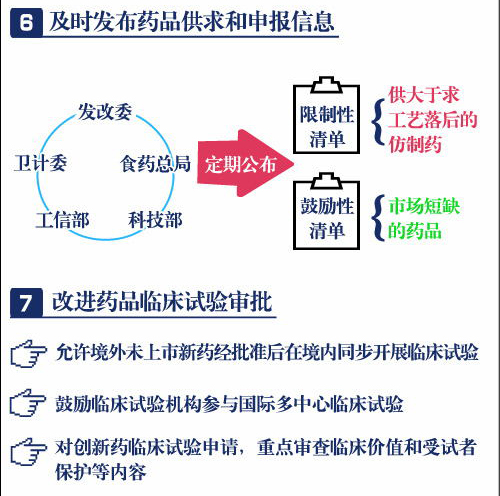 6 及时发布药品供求和申报信息

发改委
卫计委
食药总局
工信部
科技部

定期公布

限制性清单
供大于求
工艺落后的仿制药

鼓励性清单
市场短缺的药品

7 改进药品临床试验审批

允许境外未上市新药经批准后在境内同步开展临床试验

鼓励临床试验机构参与国际多中心临床试验

对创新药临床试验申请，重点审查临床价值和受试者保护等内容